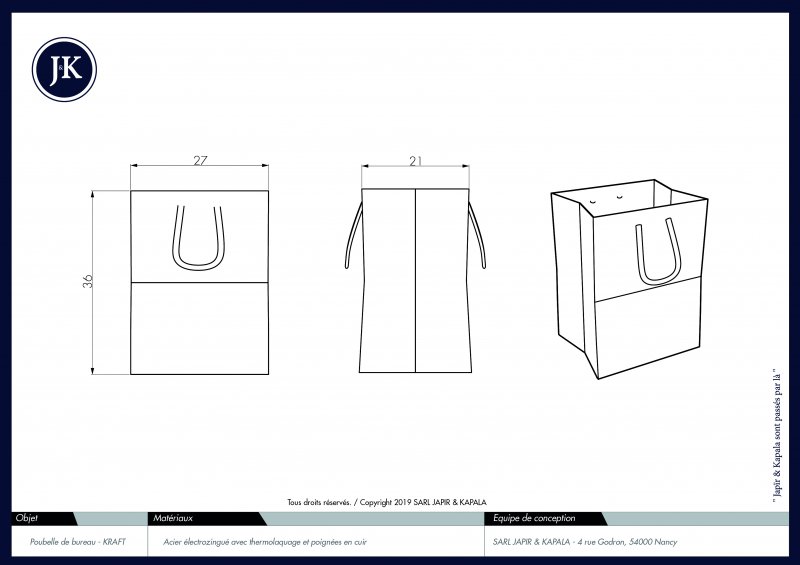 J&K

27

36

21

" Japir & Kapala sont passés par là "

Tous droits réservés. / Copyright 2019 SARL JAPIR & KAPALA

| Objet | Matériaux | Equipe de conception |
|---|---|---|
| Poubelle de bureau - KRAFT | Acier électrozingué avec thermolaquage et poignées en cuir | SARL JAPIR & KAPALA - 4 rue Godron, 54000 Nancy |